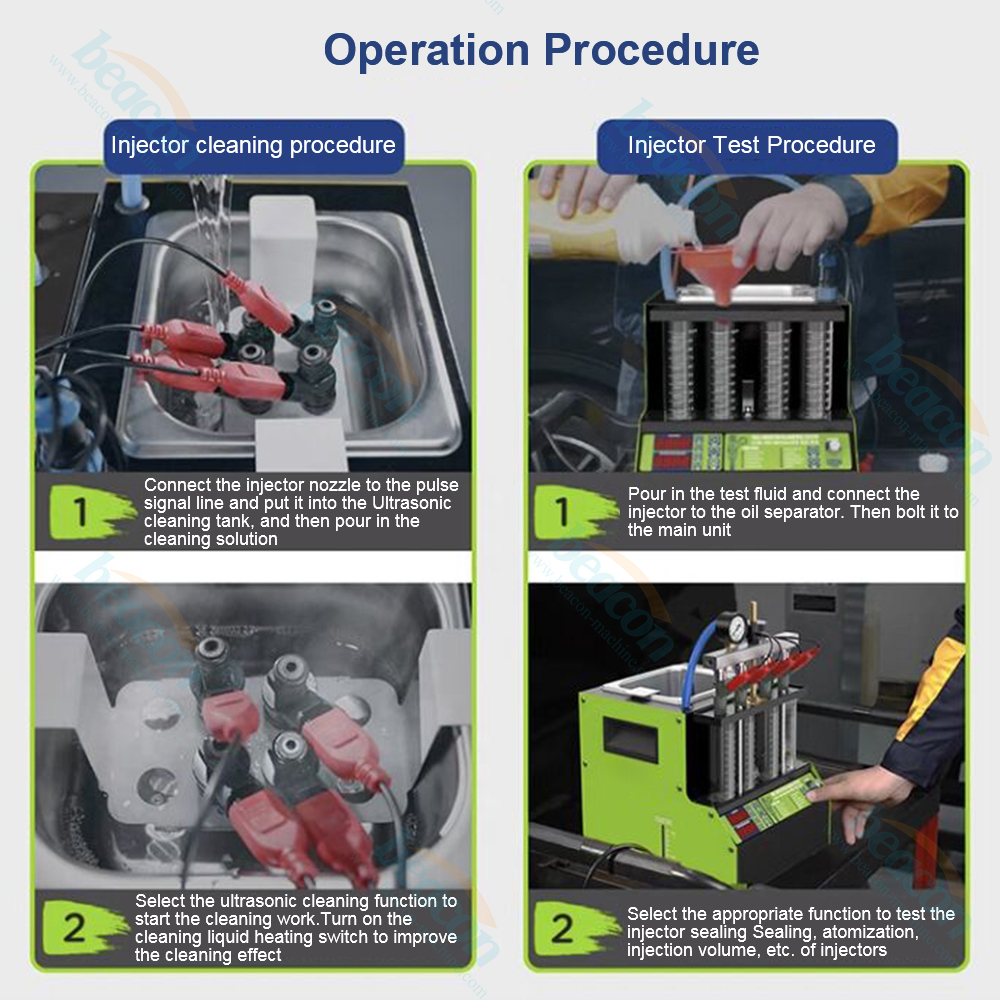 Operation Procedure

Injector cleaning procedure

1 Connect the injector nozzle to the pulse signal line and put it into the Ultrasonic cleaning tank, and then pour in the cleaning solution

2 Select the ultrasonic cleaning function to start the cleaning work.Turn on the cleaning liquid heating switch to improve the cleaning effect

Injector Test Procedure

1 Pour in the test fluid and connect the injector to the oil separator. Then bolt it to the main unit

2 Select the appropriate function to test the injector sealing Sealing, atomization, injection volume, etc. of injectors

beacon
www.beacon-machine.com